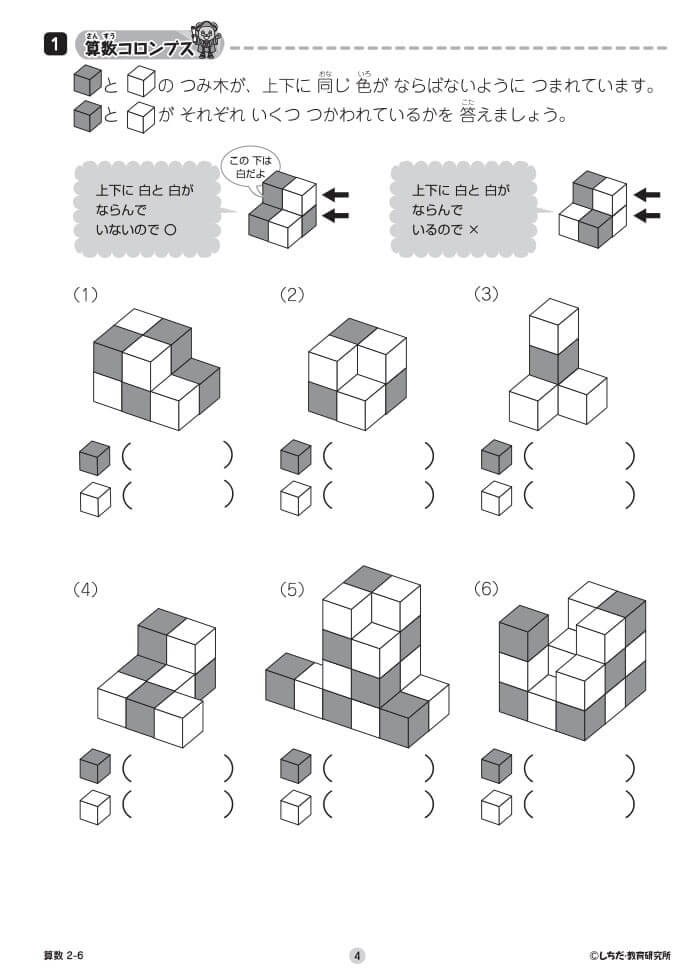 1 算数コロンブス

と の つみ木が、上下に 同じ 色が ならばないように つまれています。
と が それぞれ いくつ つかわれているかを 答えましょう。

上下に 白と 白が ならんで いないので ○

この 下は 白だよ

上下に 白と 白が ならんで いるので ×

(1)
( )
( )

(2)
( )
( )

(3)
( )
( )

(4)
( )
( )

(5)
( )
( )

(6)
( )
( )

算数 2-6

4

©しちだ・教育研究所